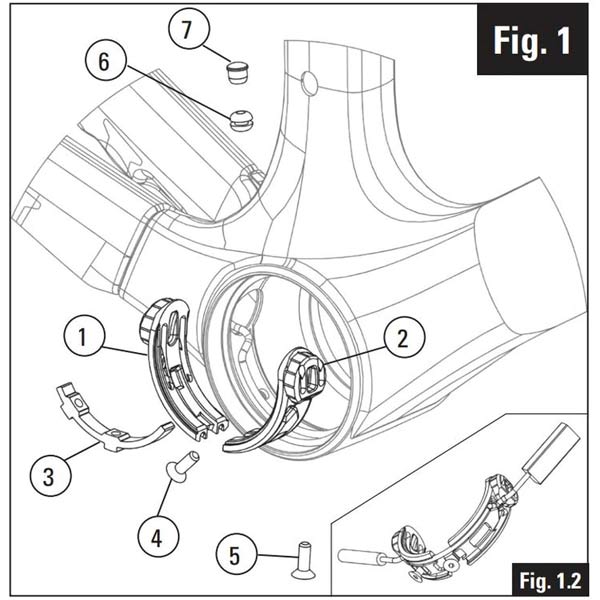 Fig. 1
7
6
1
2
3
4
5
Fig. 1.2